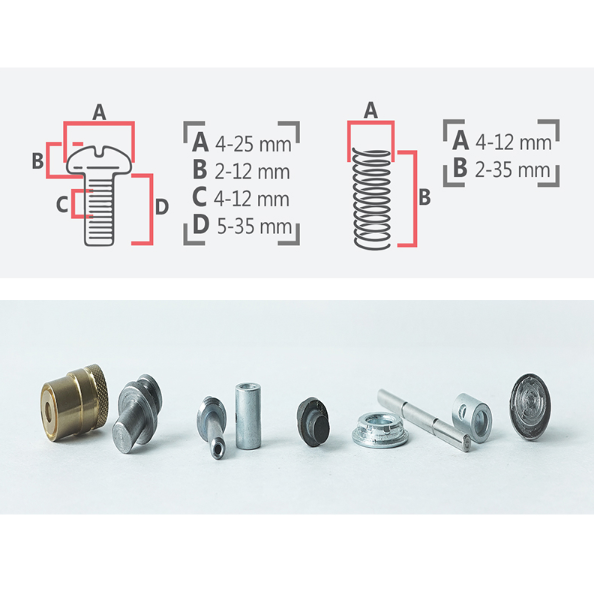 A
B
C
D

A 4-25 mm
B 2-12 mm
C 4-12 mm
D 5-35 mm

A
B

A 4-12 mm
B 2-35 mm